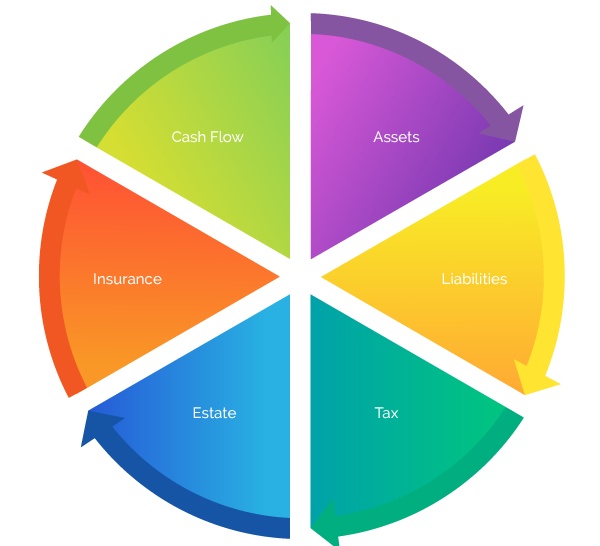 Cash Flow

Assets

Liabilities

Tax

Estate

Insurance